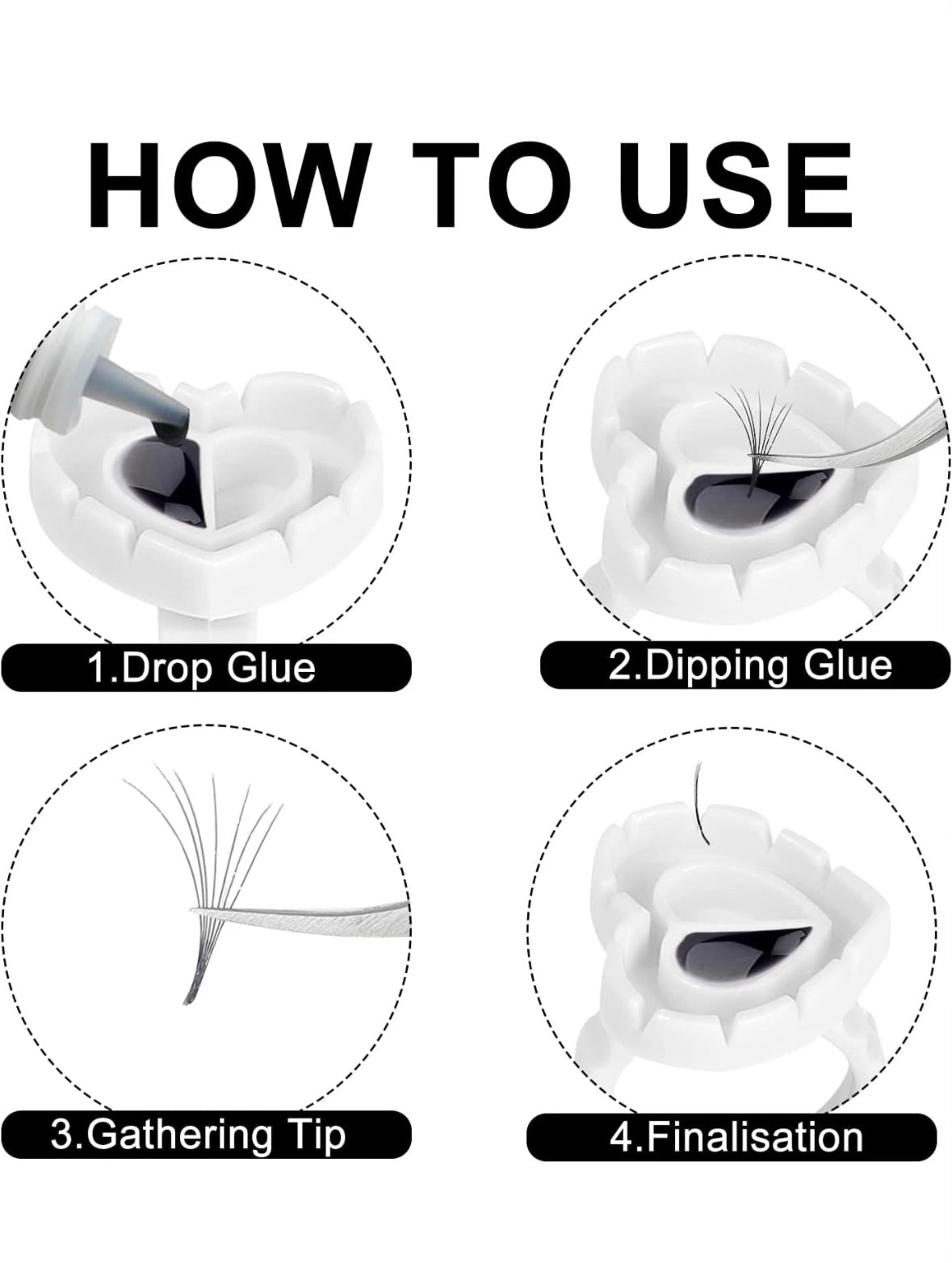 HOW TO USE

1.Drop Glue

2.Dipping Glue

3.Gathering Tip

4.Finalisation